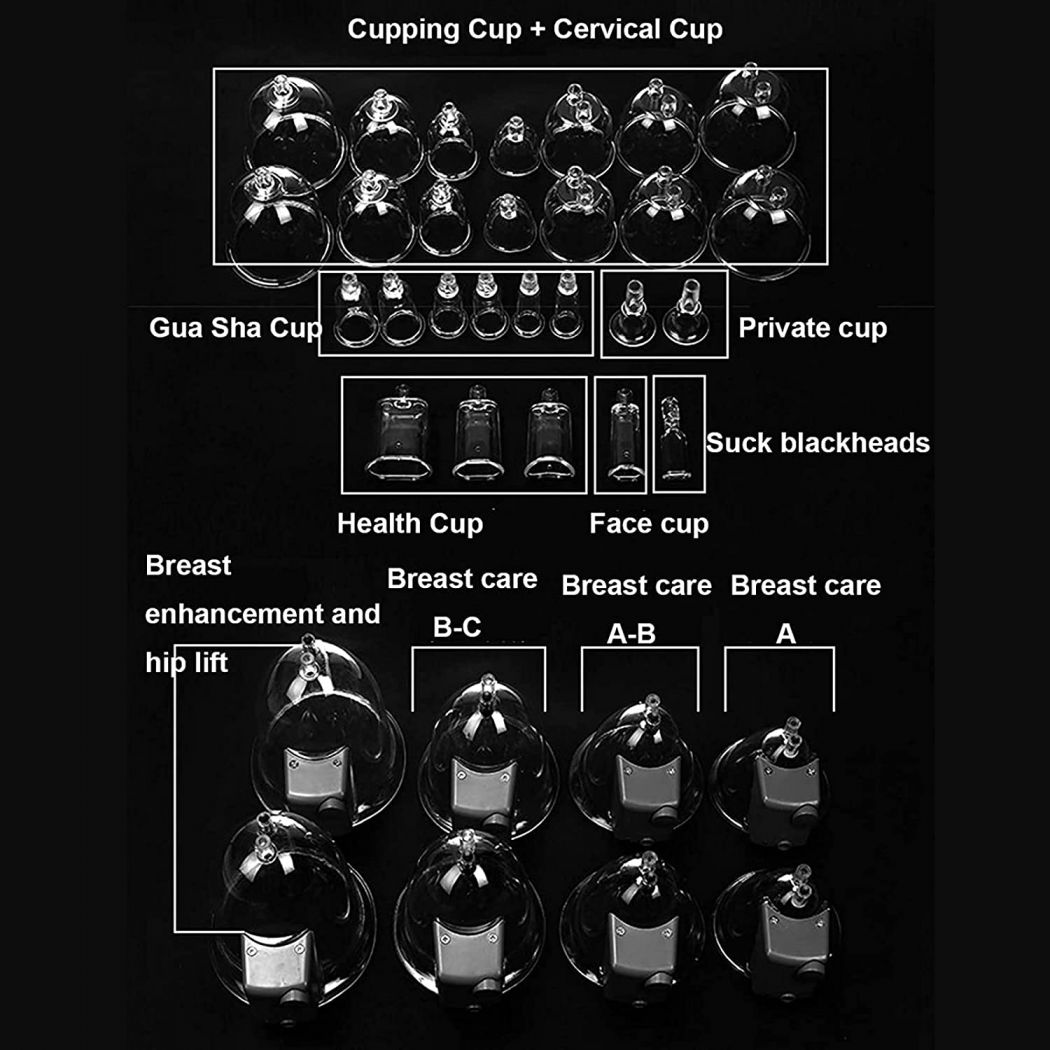 Cupping Cup + Cervical Cup

Gua Sha Cup

Private cup

Suck blackheads

Health Cup

Face cup

Breast enhancement and hip lift

Breast care B-C

Breast care A-B

Breast care A